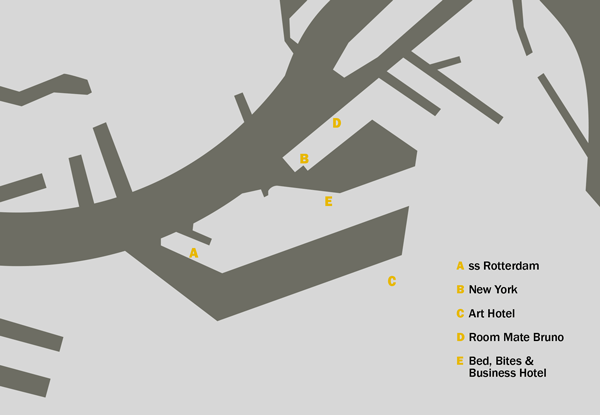 D

B

E

A

C

A ss Rotterdam

B New York

C Art Hotel

D Room Mate Bruno

E Bed, Bites & Business Hotel